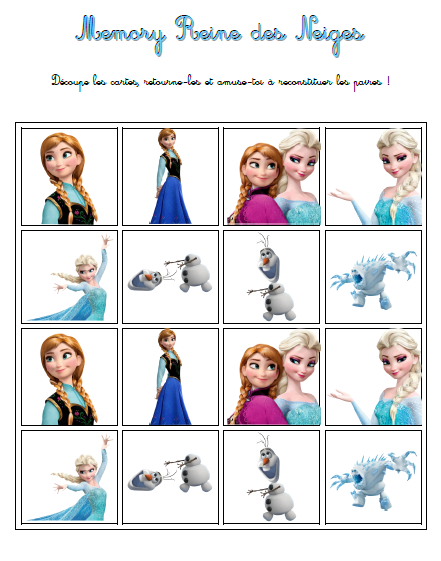 Memory Reine des Neiges

Découpe les cartes, retourne-les et amuse-toi à reconstituer les paires !